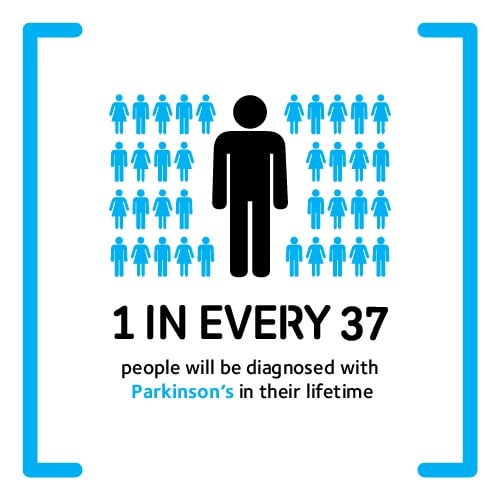 1 IN EVERY 37

people will be diagnosed with Parkinson's in their lifetime